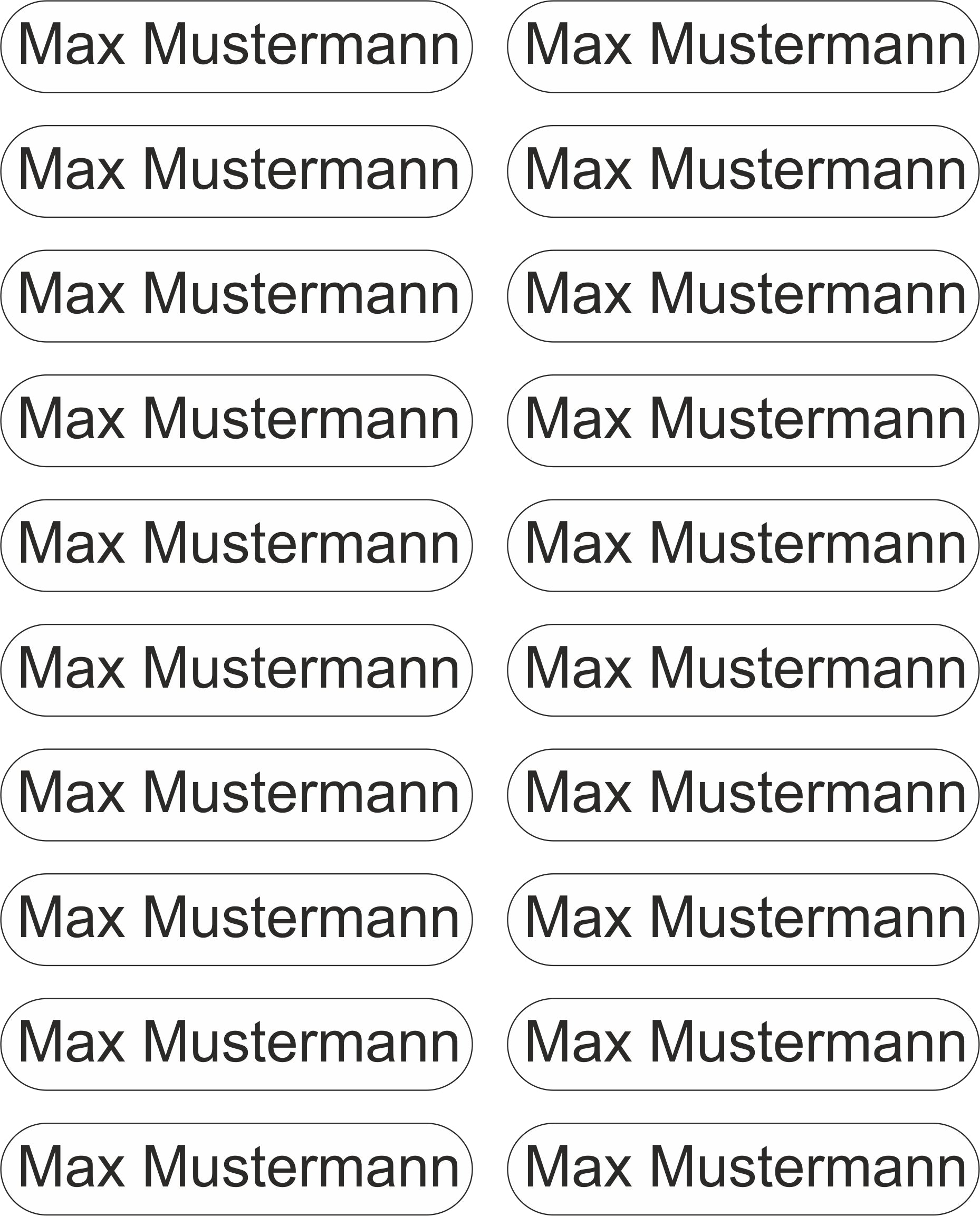 Max Mustermann

Max Mustermann

Max Mustermann

Max Mustermann

Max Mustermann

Max Mustermann

Max Mustermann

Max Mustermann

Max Mustermann

Max Mustermann

Max Mustermann

Max Mustermann

Max Mustermann

Max Mustermann

Max Mustermann

Max Mustermann

Max Mustermann

Max Mustermann

Max Mustermann

Max Mustermann